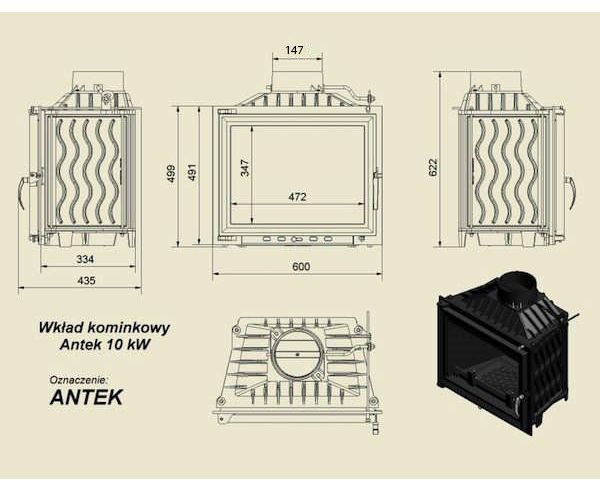 147

499

491

347

472

622

334

435

600

Wkład kominkowy
Antek 10 kW

Oznaczenie:
ANTEK