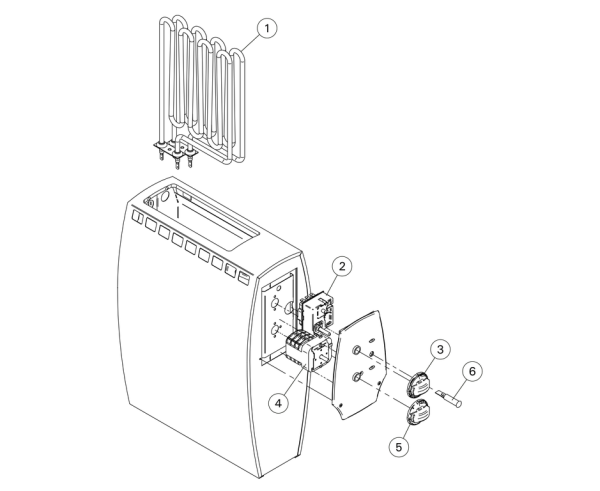 1
2
3
6
4
5