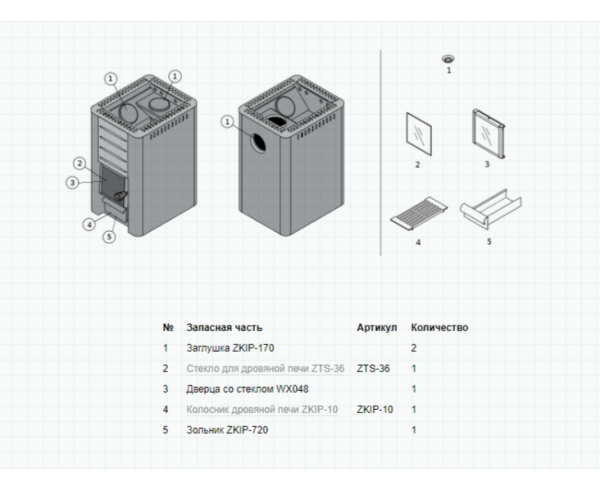 1 1
2
3
4
5
1

1
2 3
4 5

| № | Запасная часть | Артикул | Количество |
|---|---|---|---|
| 1 | Заглушка ZKIP-170 | | 2 |
| 2 | Стекло для дровяной печи ZTS-36 | ZTS-36 | 1 |
| 3 | Дверца со стеклом WX048 | | 1 |
| 4 | Колосник дровяной печи ZKIP-10 | ZKIP-10 | 1 |
| 5 | Зольник ZKIP-720 | | 1 |